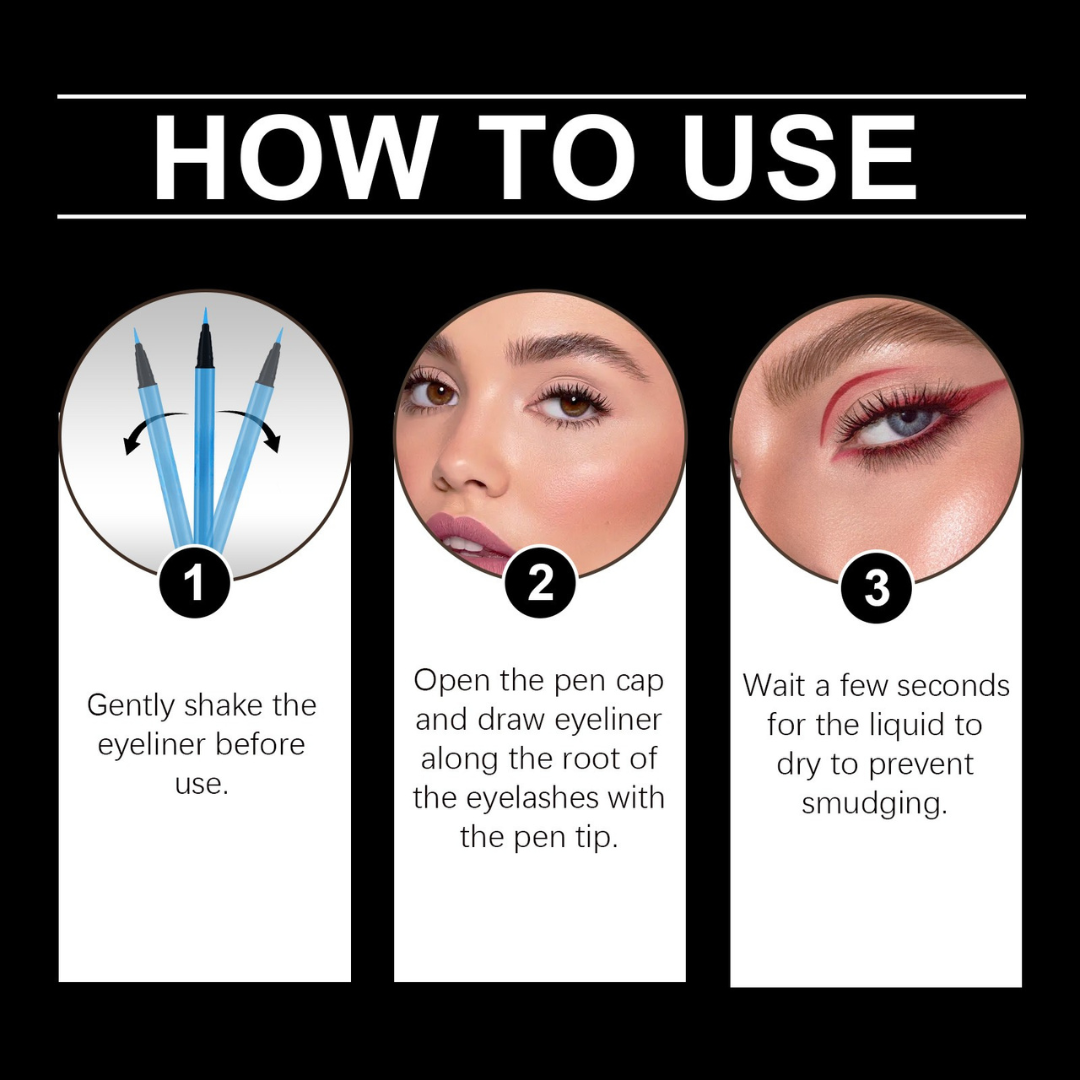 HOW TO USE

1

Gently shake the eyeliner before use.

2

Open the pen cap and draw eyeliner along the root of the eyelashes with the pen tip.

3

Wait a few seconds for the liquid to dry to prevent smudging.